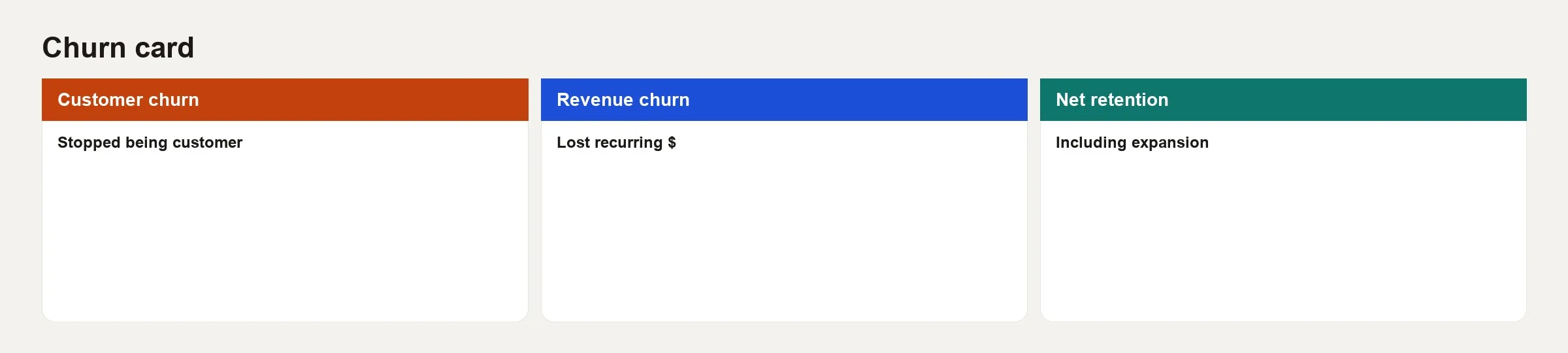 Churn card

Customer churn

Stopped being customer

Revenue churn

Lost recurring \$

Net retention

Including expansion