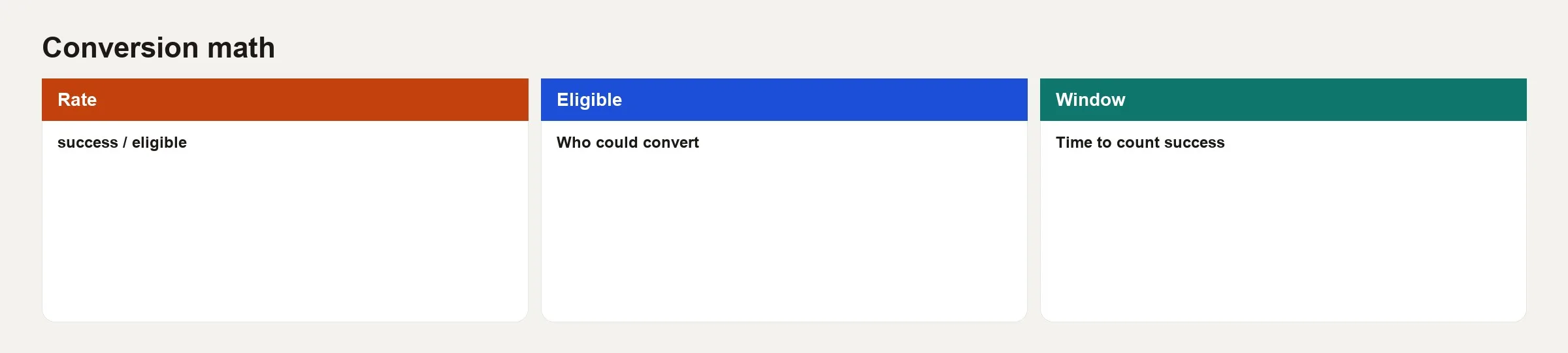 Conversion math

Rate

success / eligible

Eligible

Who could convert

Window

Time to count success