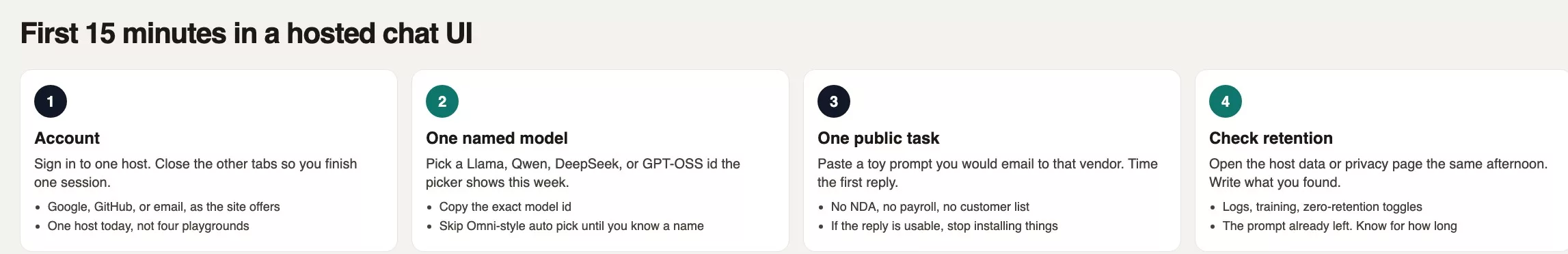 First 15 minutes in a hosted chat UI

1

Account

Sign in to one host. Close the other tabs so you finish one session.

- Google, GitHub, or email, as the site offers
- One host today, not four playgrounds

2

One named model

Pick a Llama, Qwen, DeepSeek, or GPT-OSS id the picker shows this week.

- Copy the exact model id
- Skip Omni-style auto pick until you know a name

3

One public task

Paste a toy prompt you would email to that vendor. Time the first reply.

- No NDA, no payroll, no customer list
- If the reply is usable, stop installing things

4

Check retention

Open the host data or privacy page the same afternoon. Write what you found.

- Logs, training, zero-retention toggles
- The prompt already left. Know for how long