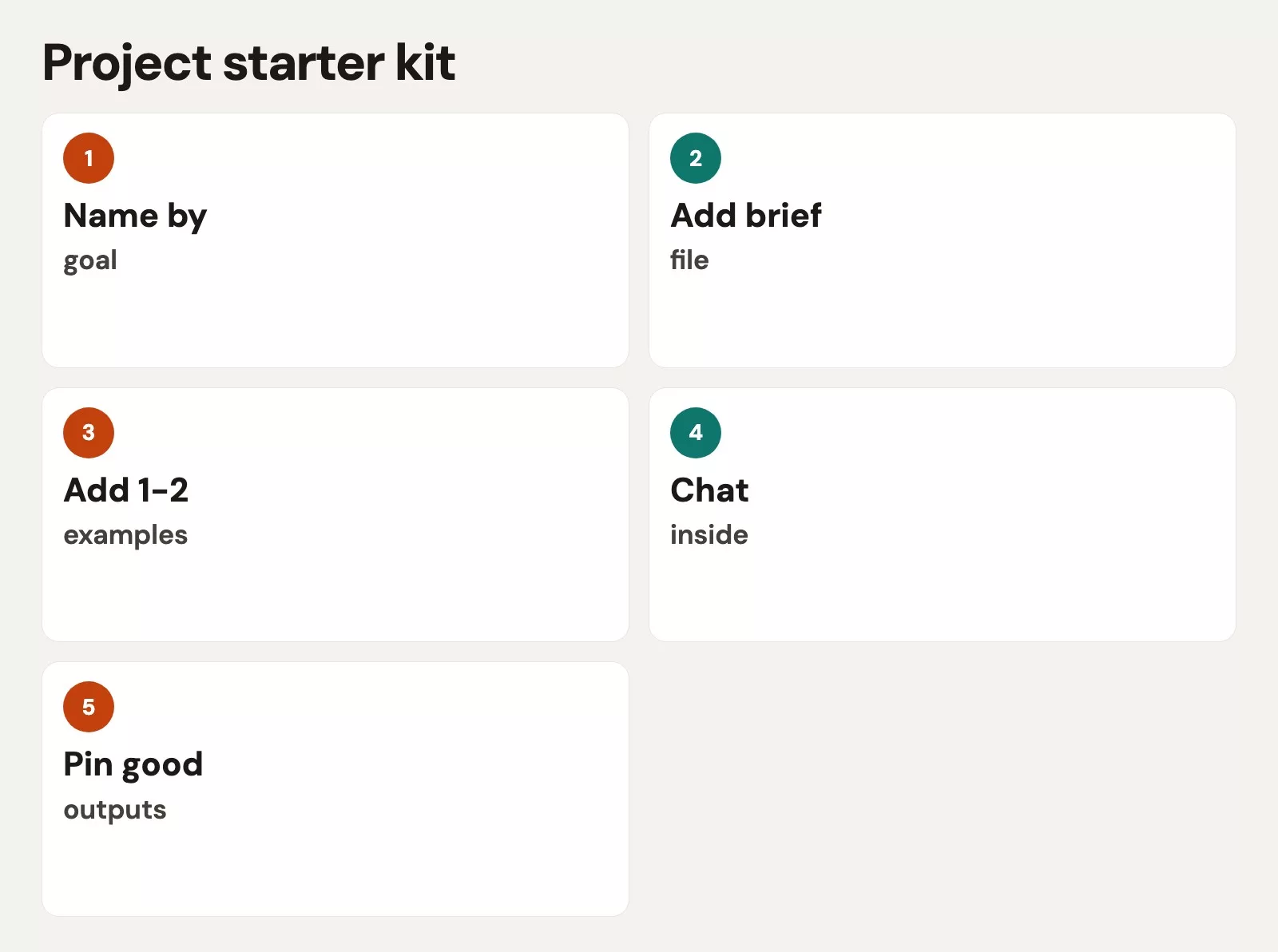 Project starter kit

1
Name by
goal

2
Add brief
file

3
Add 1–2
examples

4
Chat
inside

5
Pin good
outputs