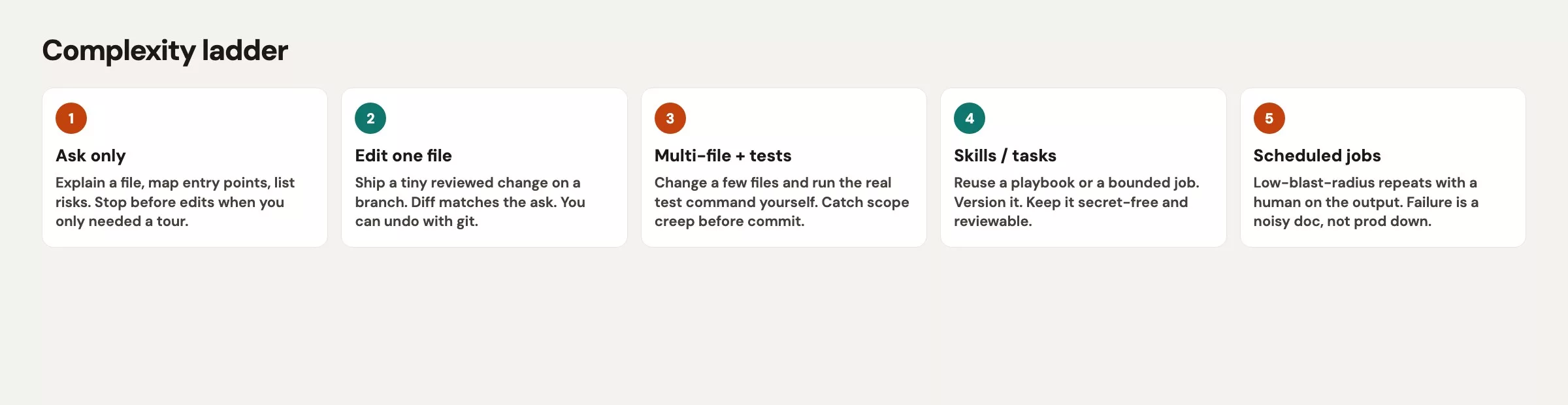 Complexity ladder

1

Ask only

Explain a file, map entry points, list risks. Stop before edits when you only needed a tour.

2

Edit one file

Ship a tiny reviewed change on a branch. Diff matches the ask. You can undo with git.

3

Multi-file + tests

Change a few files and run the real test command yourself. Catch scope creep before commit.

4

Skills / tasks

Reuse a playbook or a bounded job. Version it. Keep it secret-free and reviewable.

5

Scheduled jobs

Low-blast-radius repeats with a human on the output. Failure is a noisy doc, not prod down.