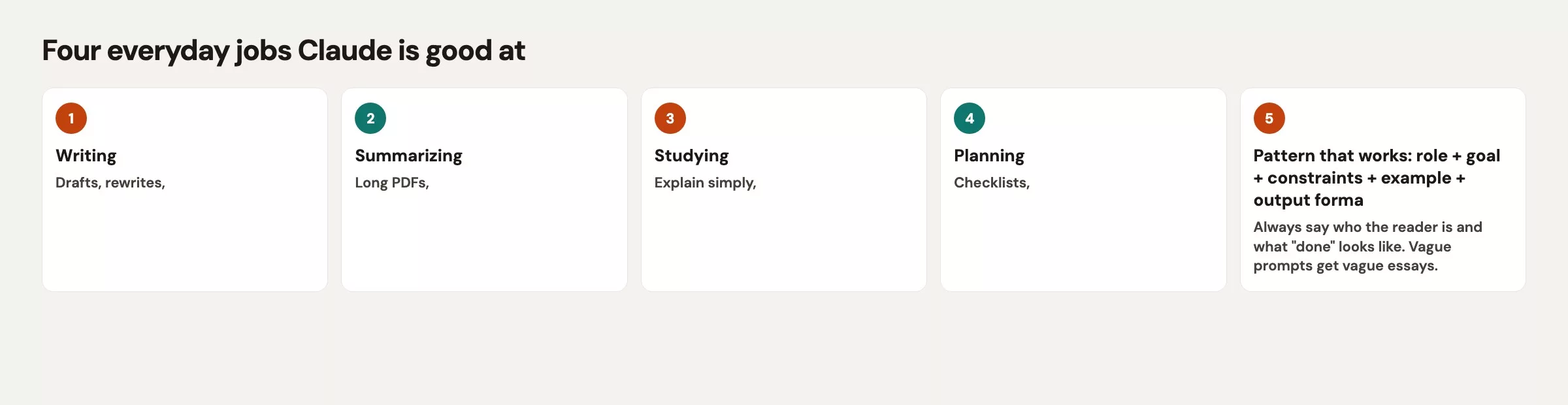 Four everyday jobs Claude is good at

1
Writing
Drafts, rewrites,

2
Summarizing
Long PDFs,

3
Studying
Explain simply,

4
Planning
Checklists,

5
Pattern that works: role + goal + constraints + example + output forma
Always say who the reader is and what "done" looks like. Vague prompts get vague essays.