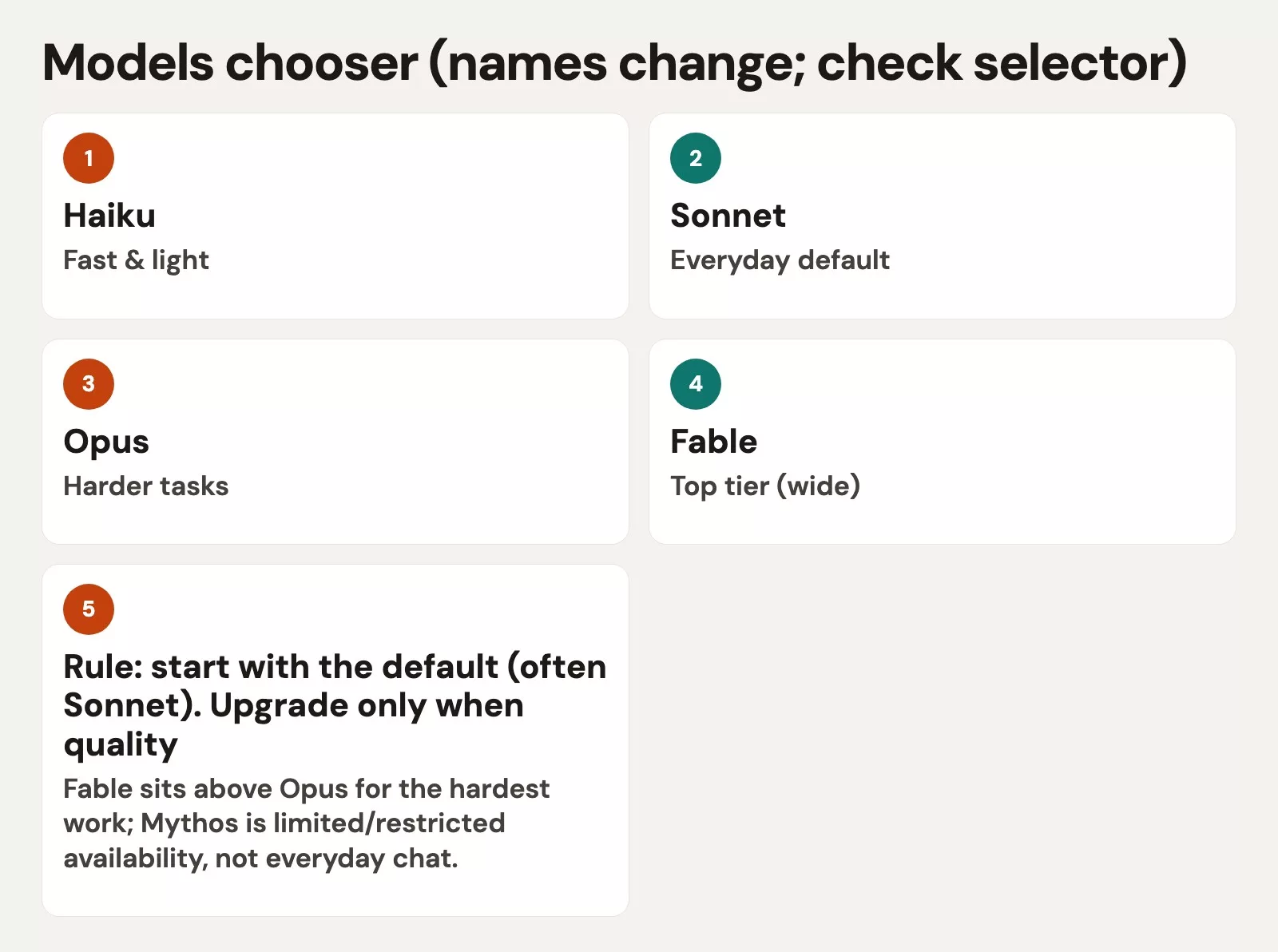 Models chooser (names change; check selector)

1
Haiku
Fast & light

2
Sonnet
Everyday default

3
Opus
Harder tasks

4
Fable
Top tier (wide)

5
Rule: start with the default (often Sonnet). Upgrade only when quality
Fable sits above Opus for the hardest work; Mythos is limited/restricted availability, not everyday chat.