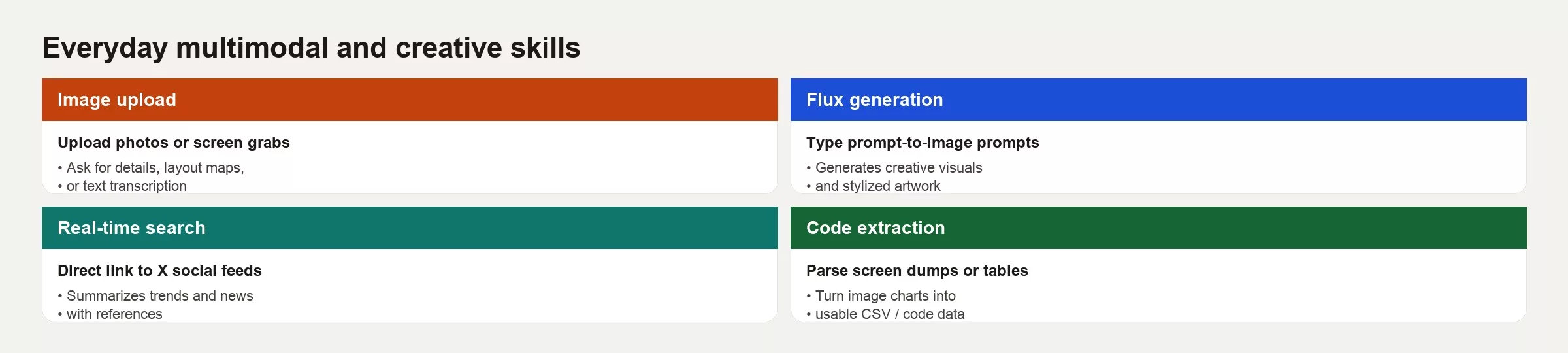 Everyday multimodal and creative skills

Image upload

Upload photos or screen grabs

• Ask for details, layout maps,
• or text transcription

Flux generation

Type prompt-to-image prompts

• Generates creative visuals
• and stylized artwork

Real-time search

Direct link to X social feeds

• Summarizes trends and news
• with references

Code extraction

Parse screen dumps or tables

• Turn image charts into
• usable CSV / code data