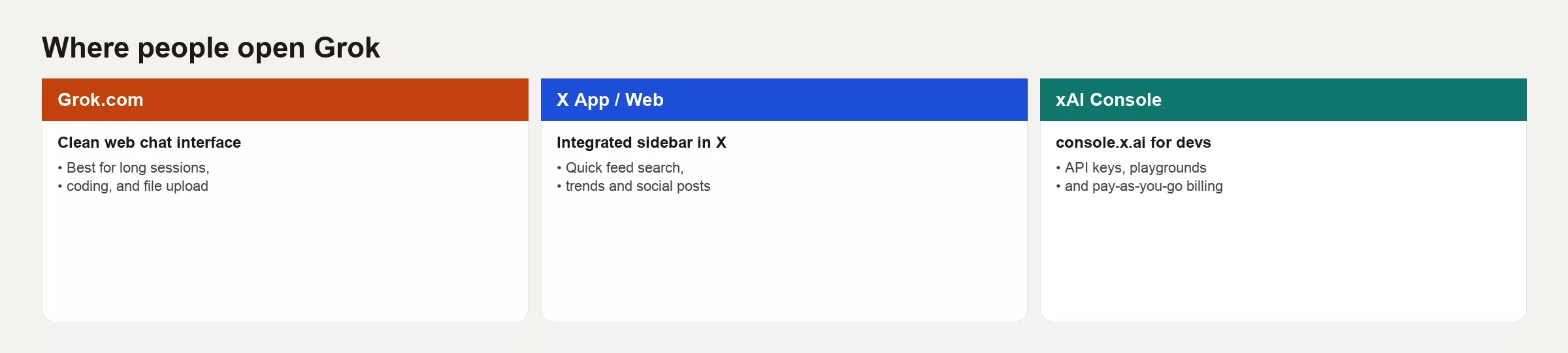 Where people open Grok

Grok.com

Clean web chat interface

• Best for long sessions,
• coding, and file upload

X App / Web

Integrated sidebar in X

• Quick feed search,
• trends and social posts

xAI Console

console.x.ai for devs

• API keys, playgrounds
• and pay-as-you-go billing